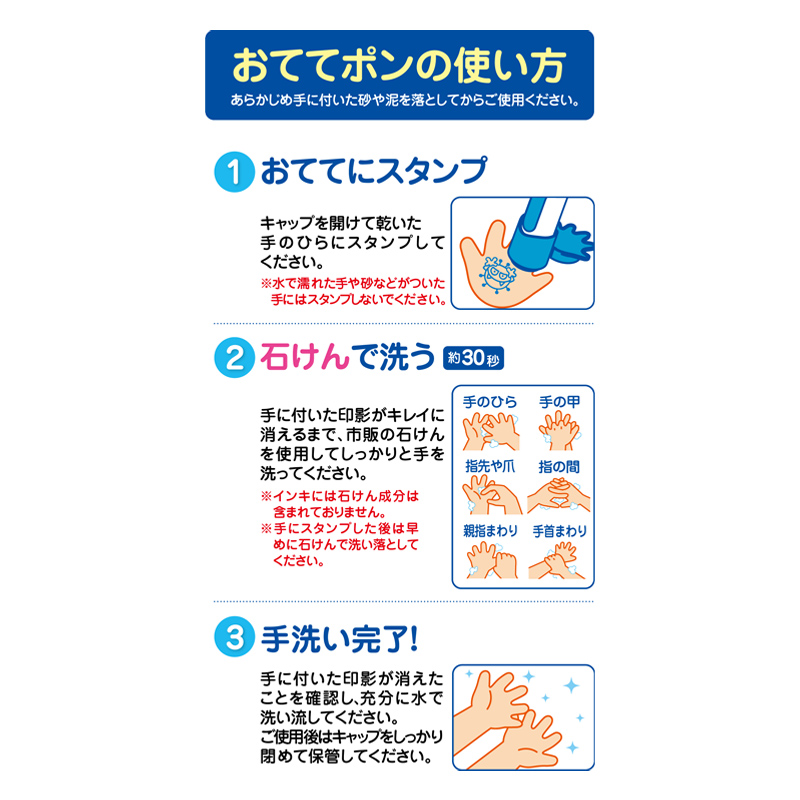 おててポンの使い方
あらかじめ手に付いた砂や泥を落としてからご使用ください。

1 おててにスタンプ

キャップを開けて乾いた手のひらにスタンプしてください。
※水で濡れた手や砂などがついた手にはスタンプしないでください。

2 石けんで洗う 約30秒

手に付いた印影がキレイに消えるまで、市販の石けんを使用してしっかりと手を洗ってください。
※インキには石けん成分は含まれておりません。
※手にスタンプした後は早めに石けんで洗い落としてください。

手のひら
手の甲
指先や爪
指の間
親指まわり
手首まわり

3 手洗い完了!

手に付いた印影が消えたことを確認し、充分に水で洗い流してください。
ご使用後はキャップをしっかり閉めて保管してください。